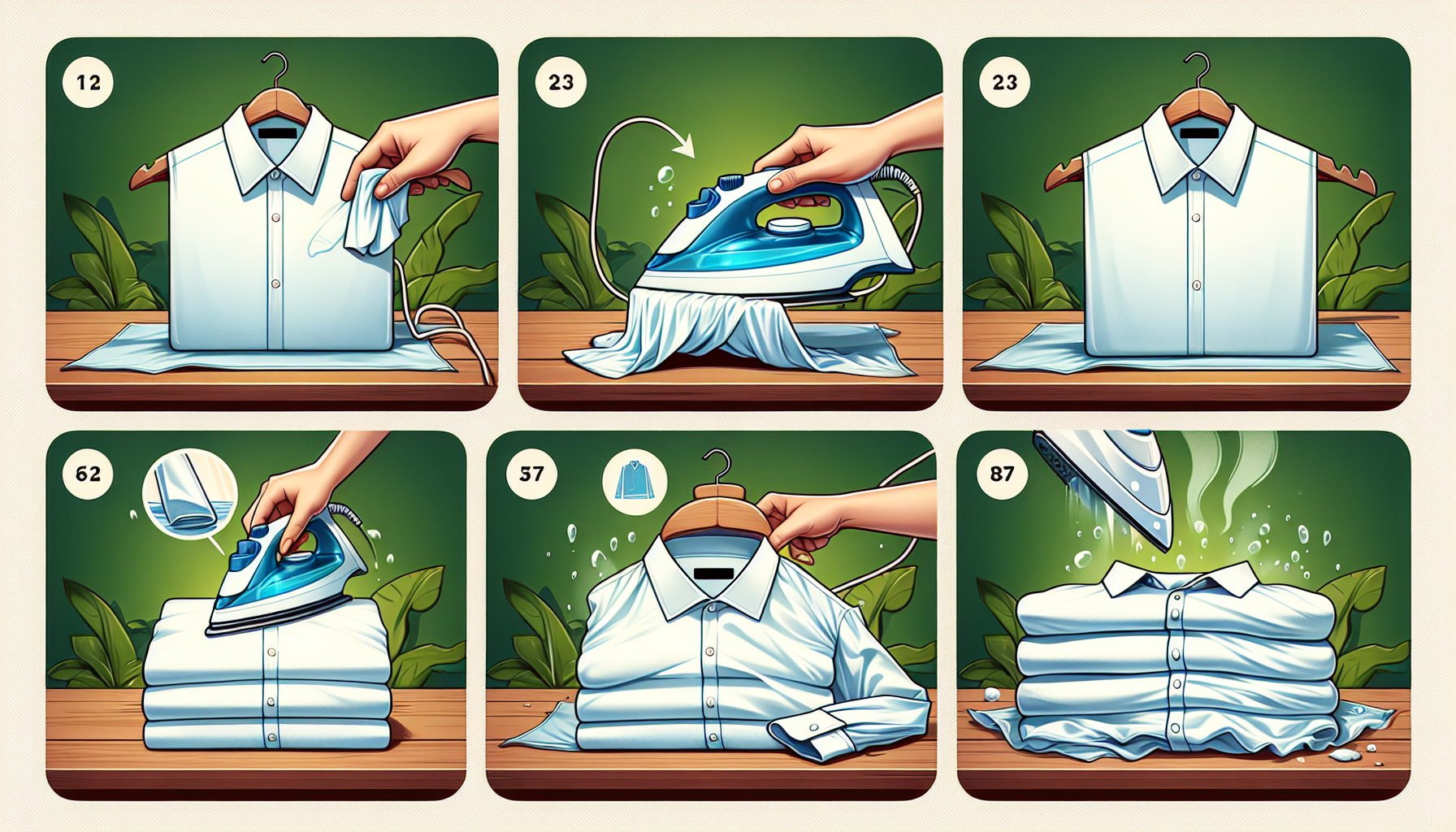 12

23

23

62

57

87