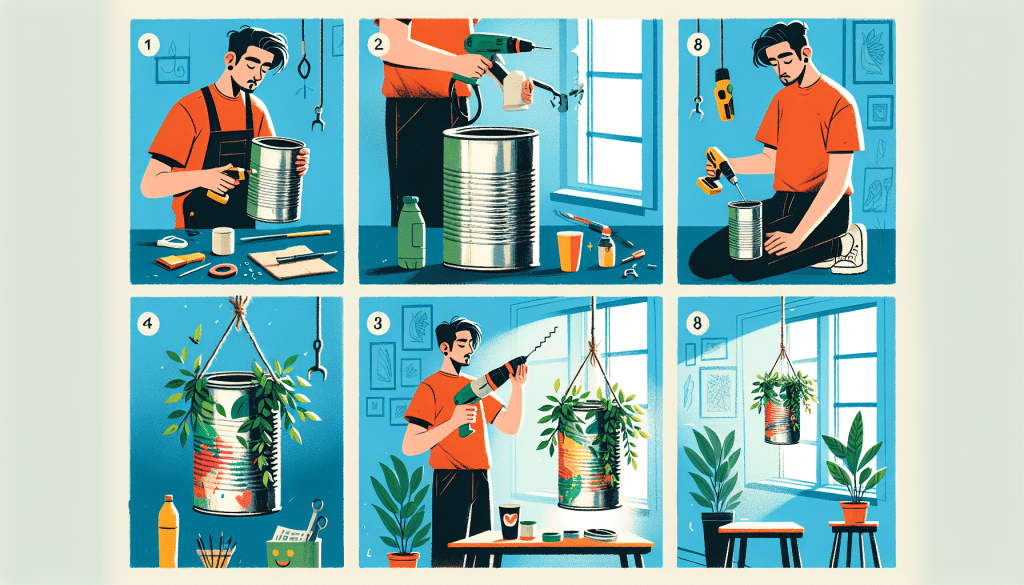 1

2

8

4

3

8